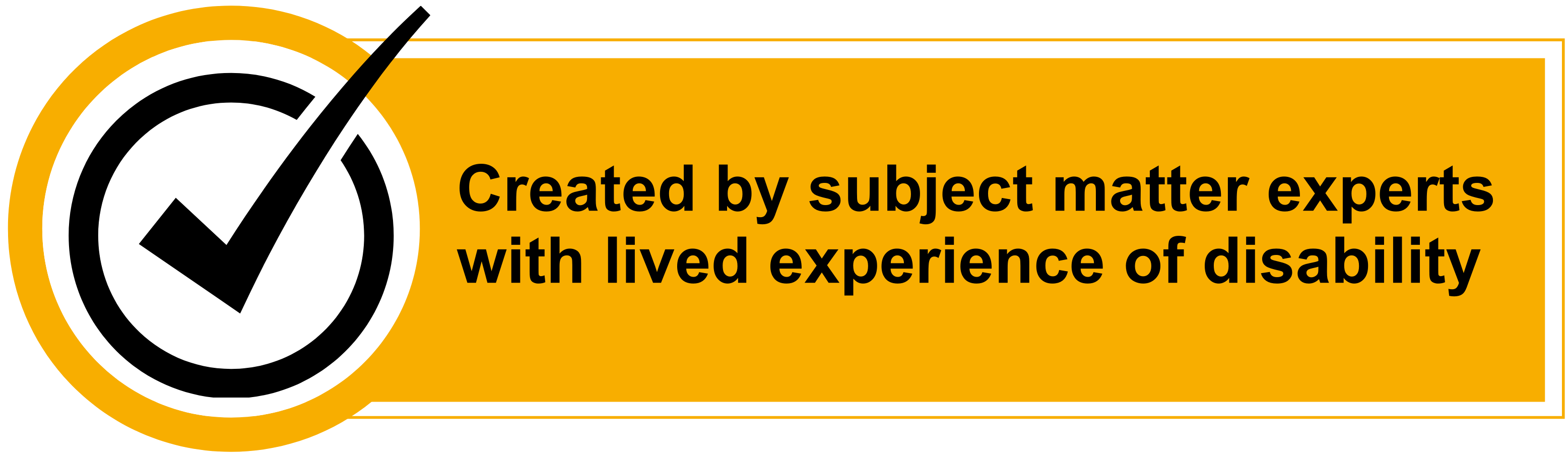 Created by subject matter experts with lived experience of disability