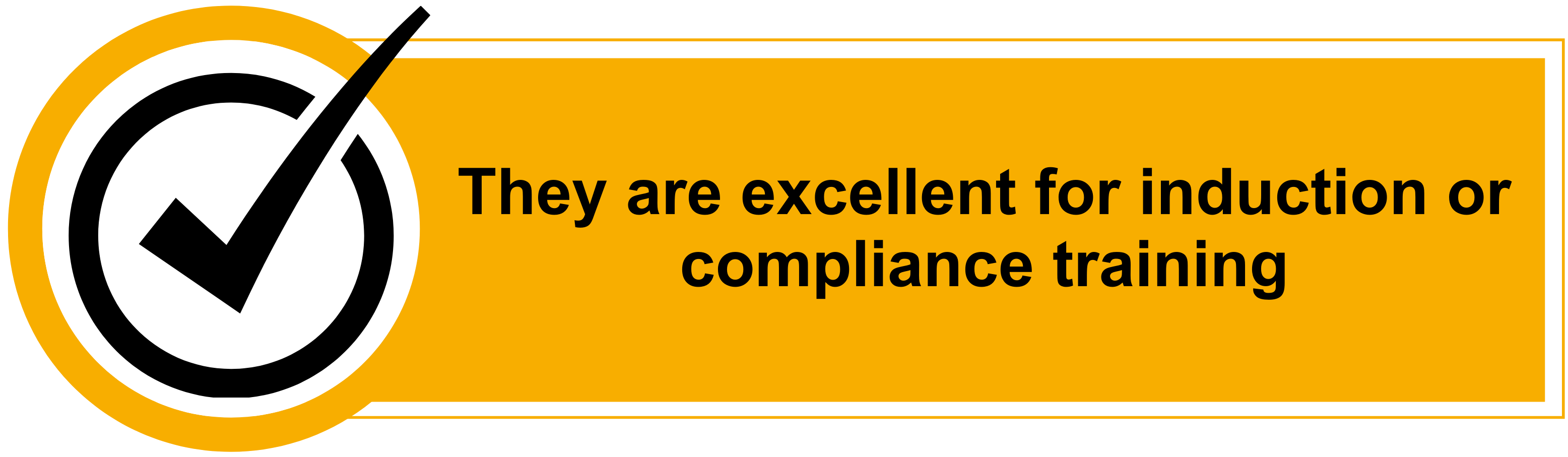 They are excellent for induction or compliance training