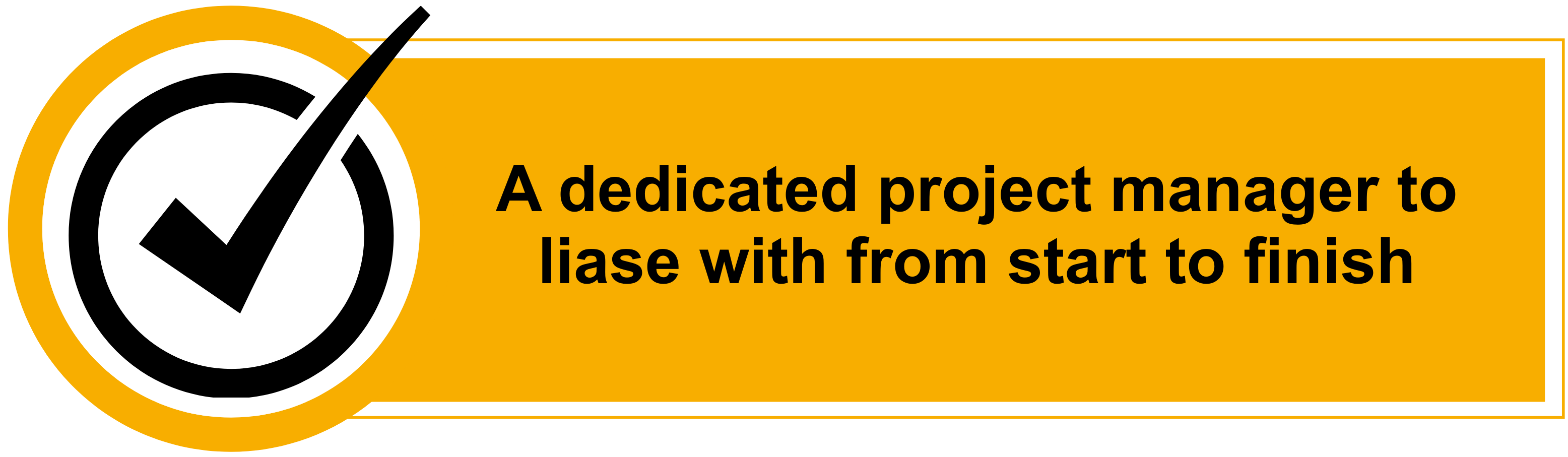 A dedicated project manager to liase with from start to finish