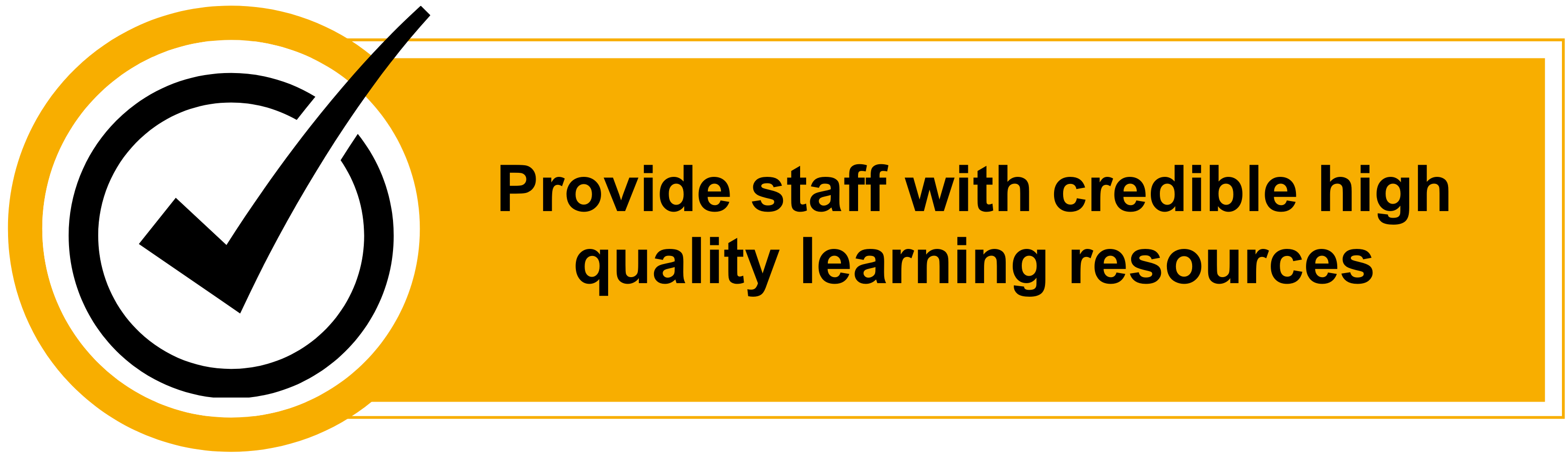 Provide staff with credible high quality learning resources