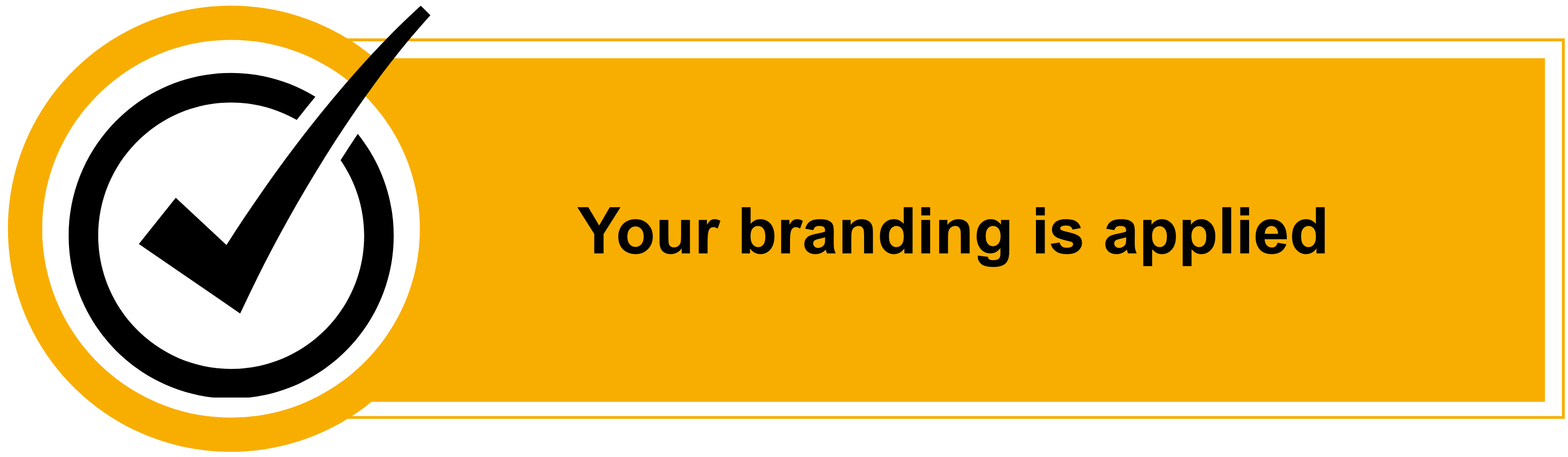 Your branding is applied