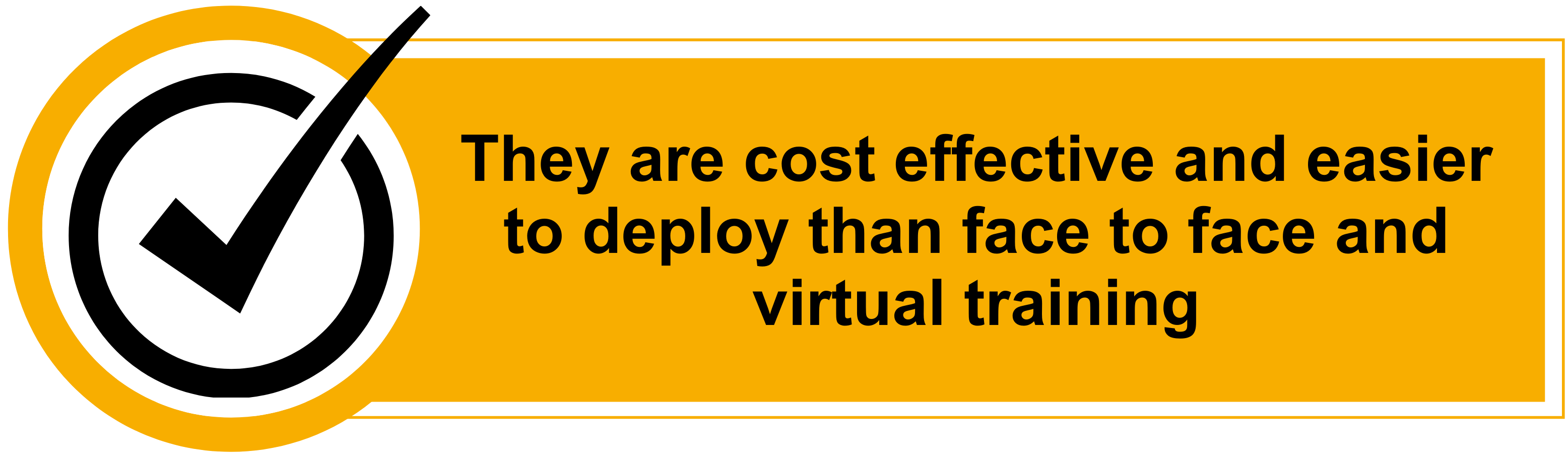 They are cost effective and easier to deploy than face to face and virtual training